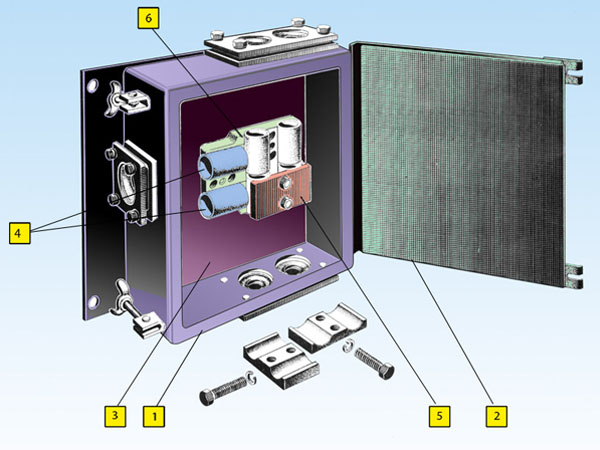 6

4

3

1

5

2