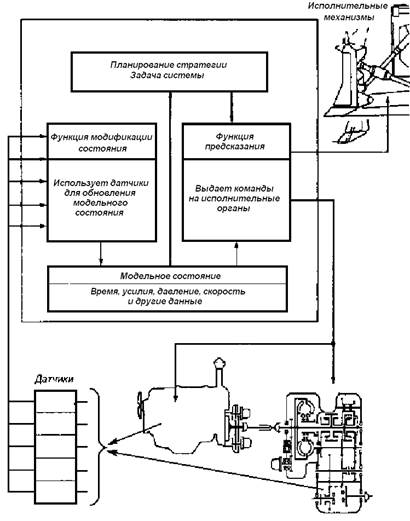 Исполнительные механизмы

Планирование стратегии
Задача системы

Функция модификации состояния

Использует датчики для обновления модельного состояния

Функция предсказания

Выдает команды на исполнительные органы

Модельное состояние

Время, усилия, давление, скорость и другие данные

Датчики