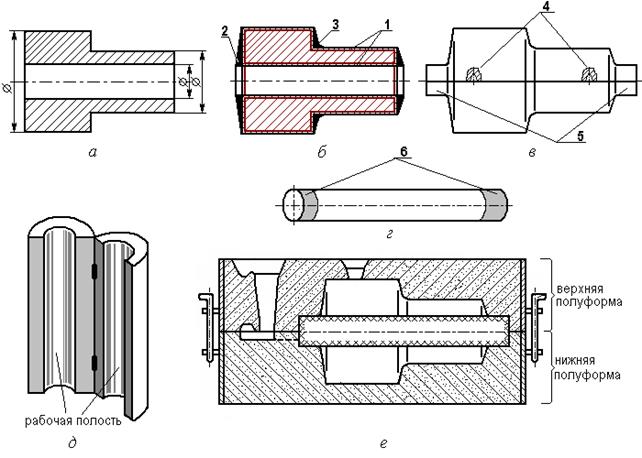 ⌀
⌀
⌀
а
2
3
1
б
4
5
в
6
г
рабочая полость
д
верхняя полуформа
нижняя полуформа
е