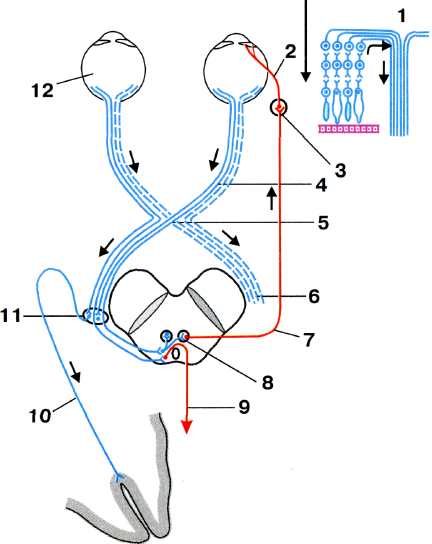 1
2
12
3
4
5
6
11
7
8
9
10