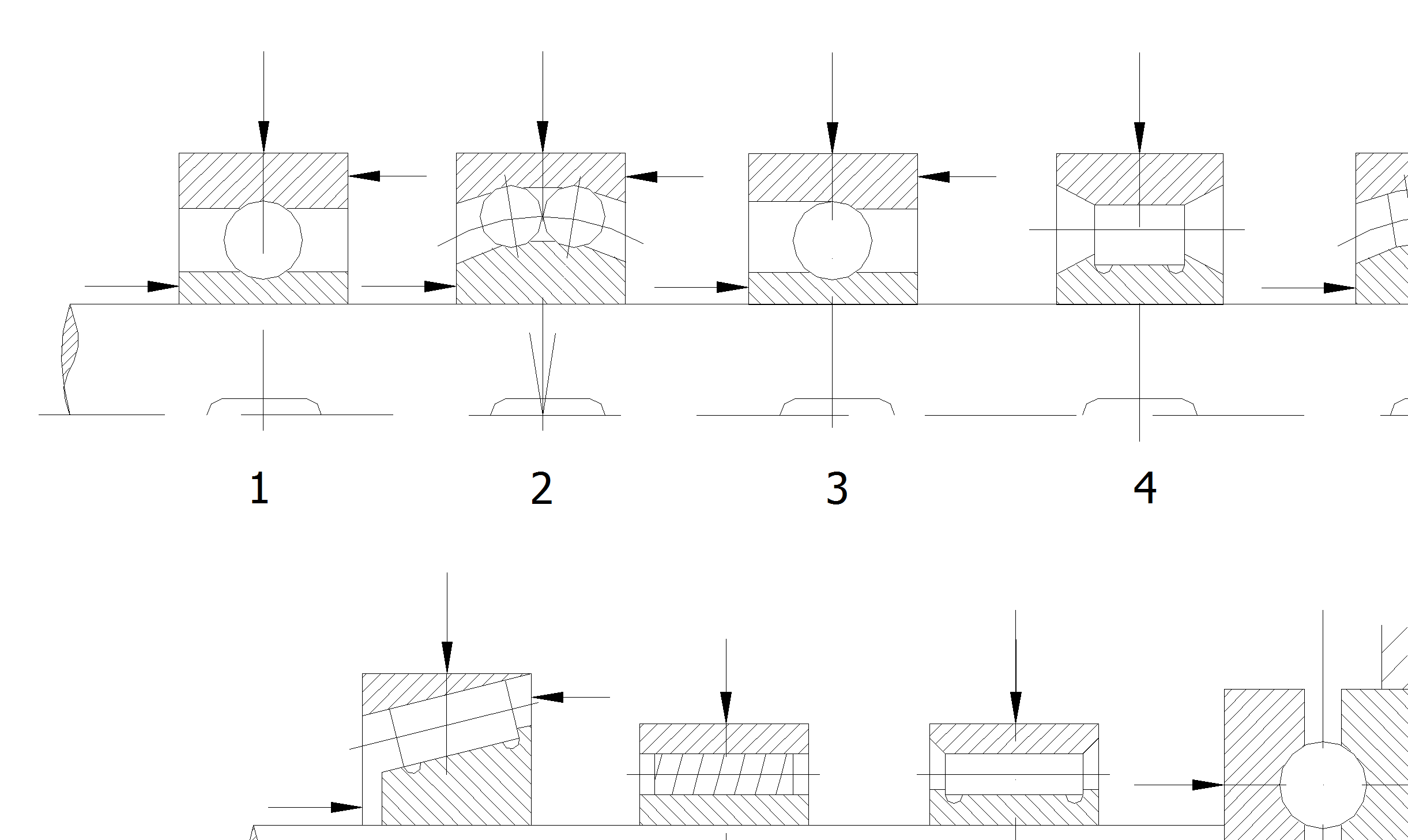 1

2

3

4