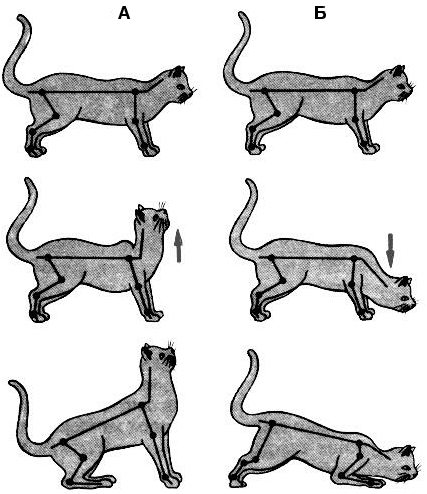 А Б