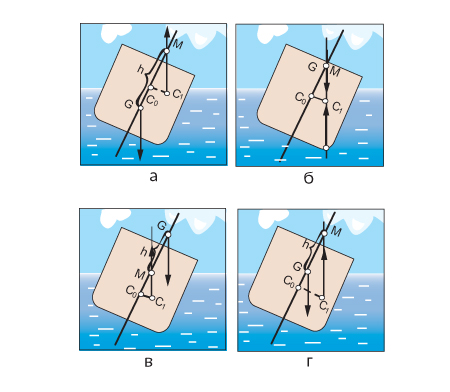 M
h
$C_0$
$C_1$
G
а

G
M
$C_0$
$C_1$
б

G
h
M
$C_0$
$C_1$
в

M
h
G
$C_0$
$C_1$
г