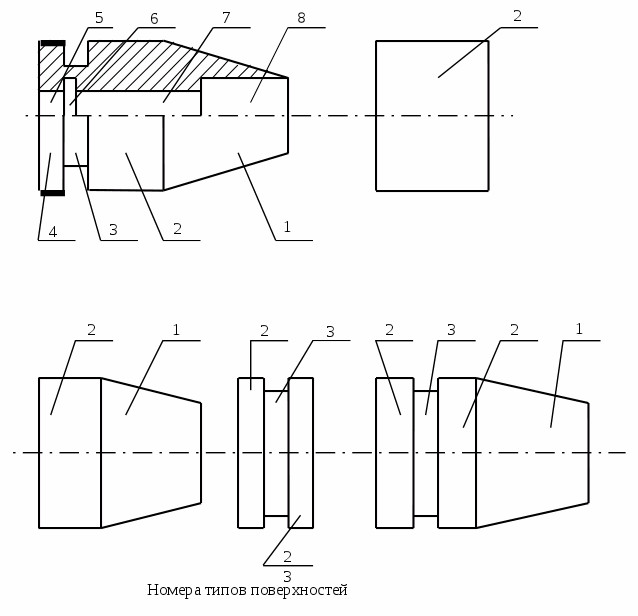 5
6
7
8
2
4
3
2
1

2
1
2
3
2
3
2
1
2
3

Номера типов поверхностей