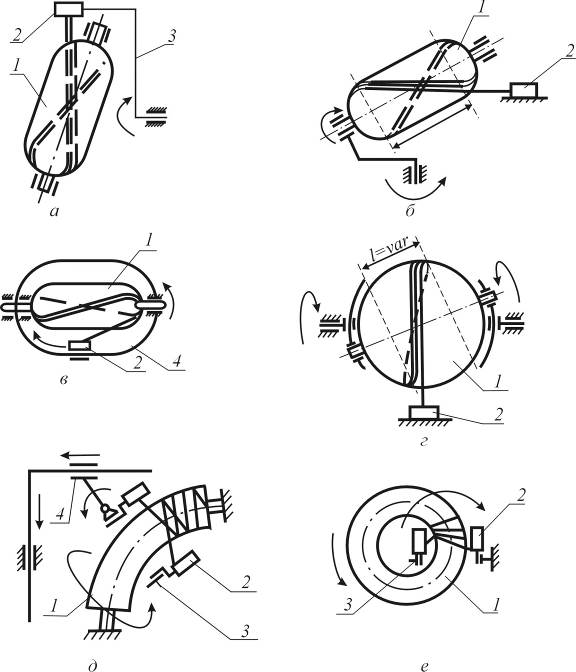 2
3
1
а

1
2
б

1
2
4
в

$l=var$
1
2
г

4
1
2
3
д

2
3
1
е