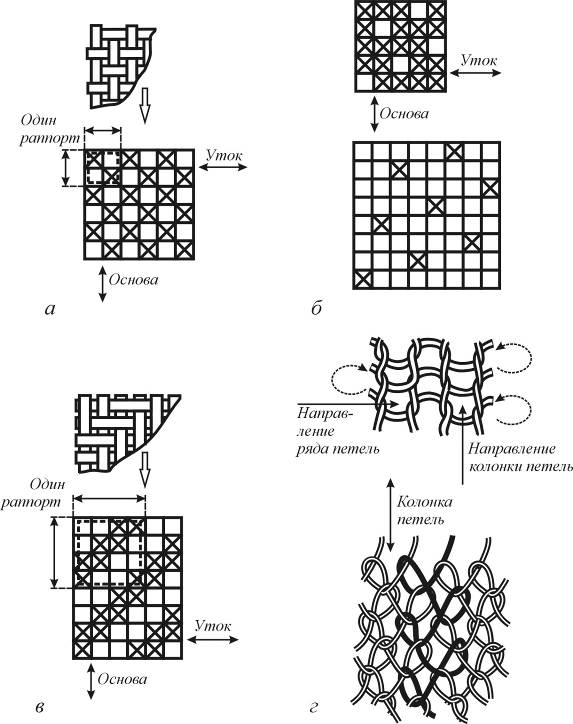 Один раппорт

Уток

Основа

а

Уток

Основа

б

Один раппорт

Уток

Основа

в

Направление ряда петель

Направление колонки петель

Колонка петель

г