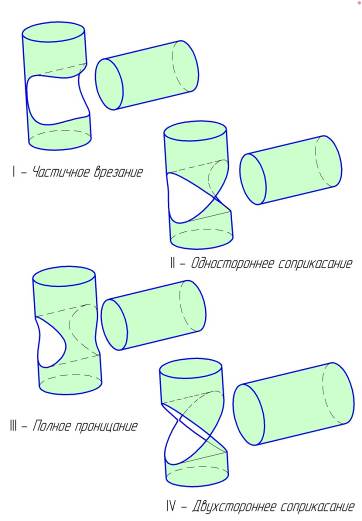 I – Частичное врезание

II – Одностороннее соприкасание

III – Полное проницание

IV – Двухстороннее соприкасание