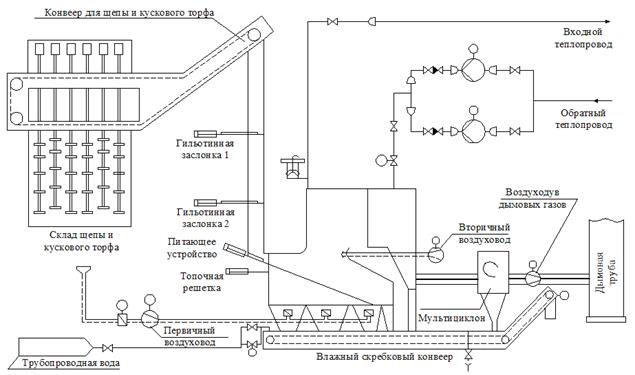 Конвеер для щепы и кускового торфа

Входной теплопровод

Обратный теплопровод

Гильотинная заслонка 1

Гильотинная заслонка 2

Склад щепы и кускового торфа

Питающее устройство

Топочная решетка

Воздуходув дымовых газов

Вторичный воздуховод

Дымовая труба

Мультициклон

Первичный воздуховод

Трубопроводная вода

Влажный скребковый конвеер