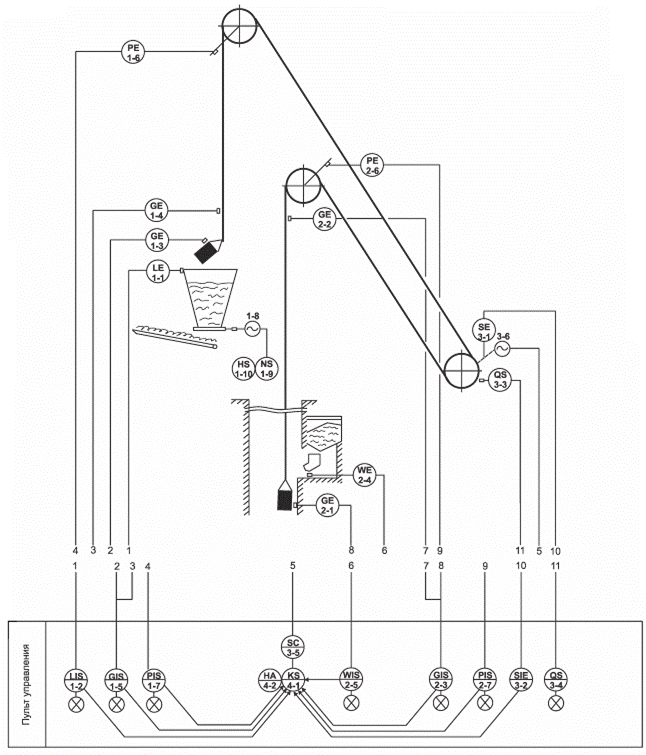 PE 1-6

PE 2-6

GE 1-4

GE 2-2

GE 1-3

LE 1-1

1-8

HS 1-10

NS 1-9

SE 3-1

3-6

QS 3-3

WE 2-4

GE 2-1

4 3 2 1

8 6

7 9

11 5 10

1 2 3 4

5

6

7 8

9 10 11

Пульт управления

SC 3-5

LIS 1-2

GIS 1-5

PIS 1-7

HA 4-2

KS 4-1

WIS 2-5

GIS 2-3

PIS 2-7

SIE 3-2

QS 3-4