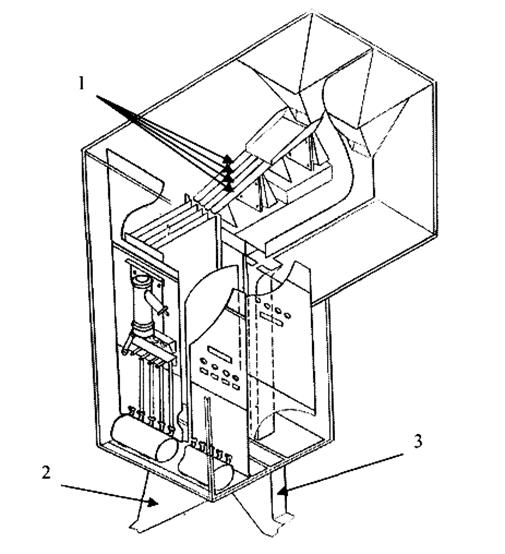 1
2
3