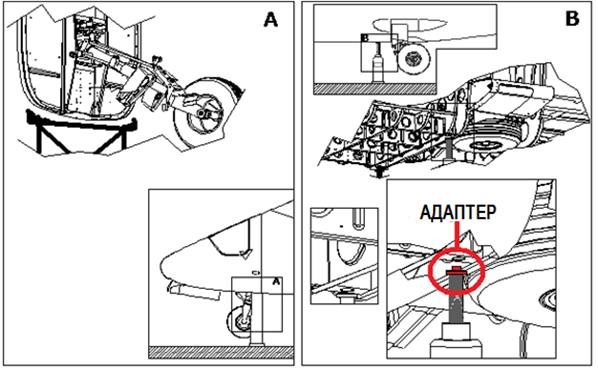 A

A

B

B

АДАПТЕР