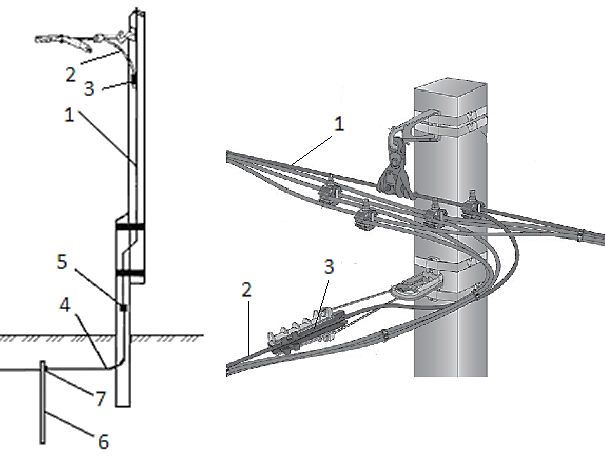 2
3
1
5
4
7
6

1
3
2