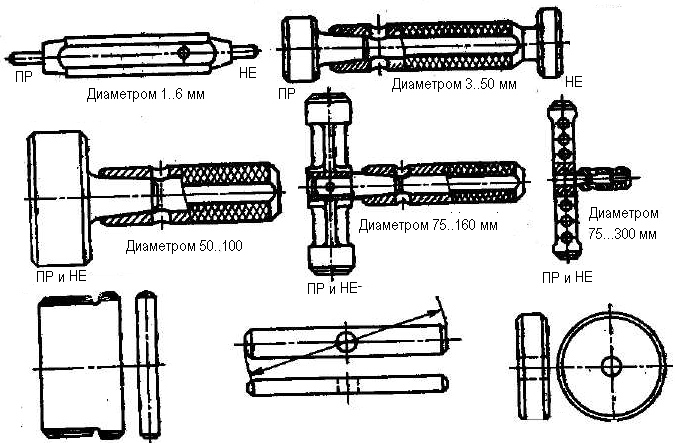 ПР
НЕ
Диаметром 1..6 мм

ПР
Диаметром 3..50 мм
НЕ

Диаметром 50..100
ПР и НЕ

Диаметром 75..160 мм
ПР и НЕ-

Диаметром
75...300 мм
ПР и НЕ