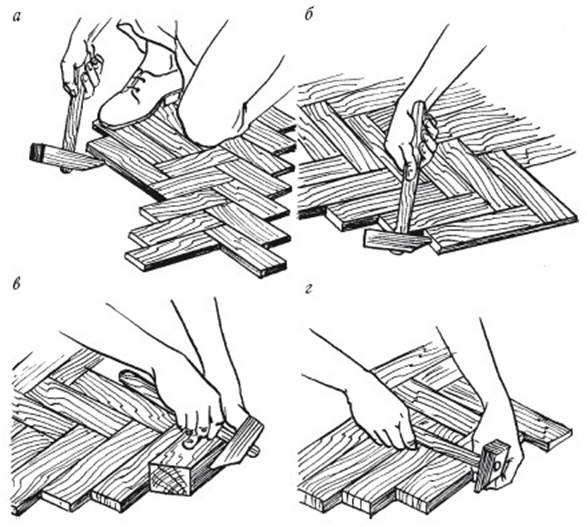 а
б
в
г