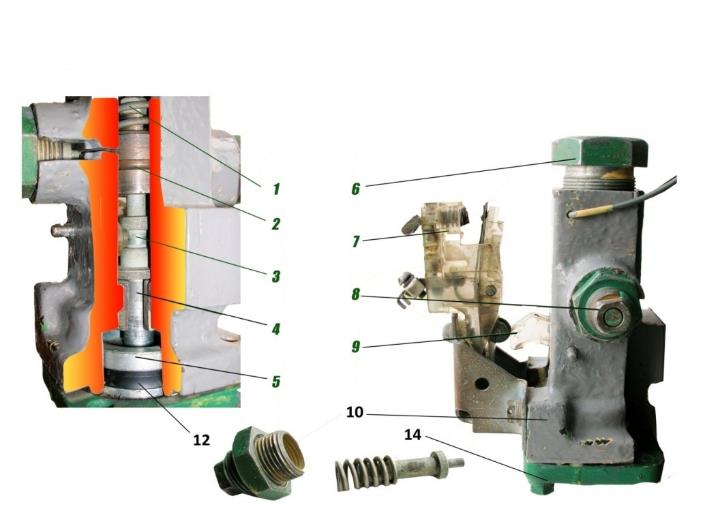 1
2
3
4
5
12
6
7
8
9
10
14