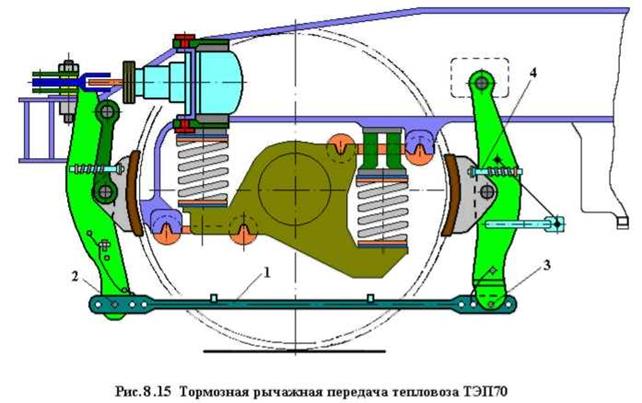 4

2

1

3

Рис.8.15 Тормозная рычажная передача тепловоза ТЭП70