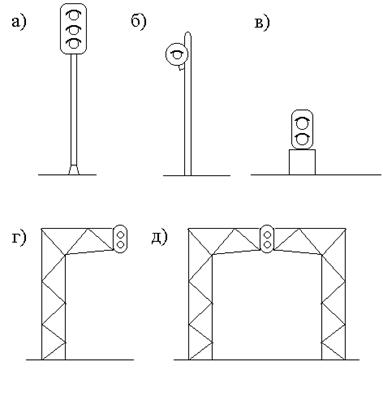 а)

б)

в)

г)

д)