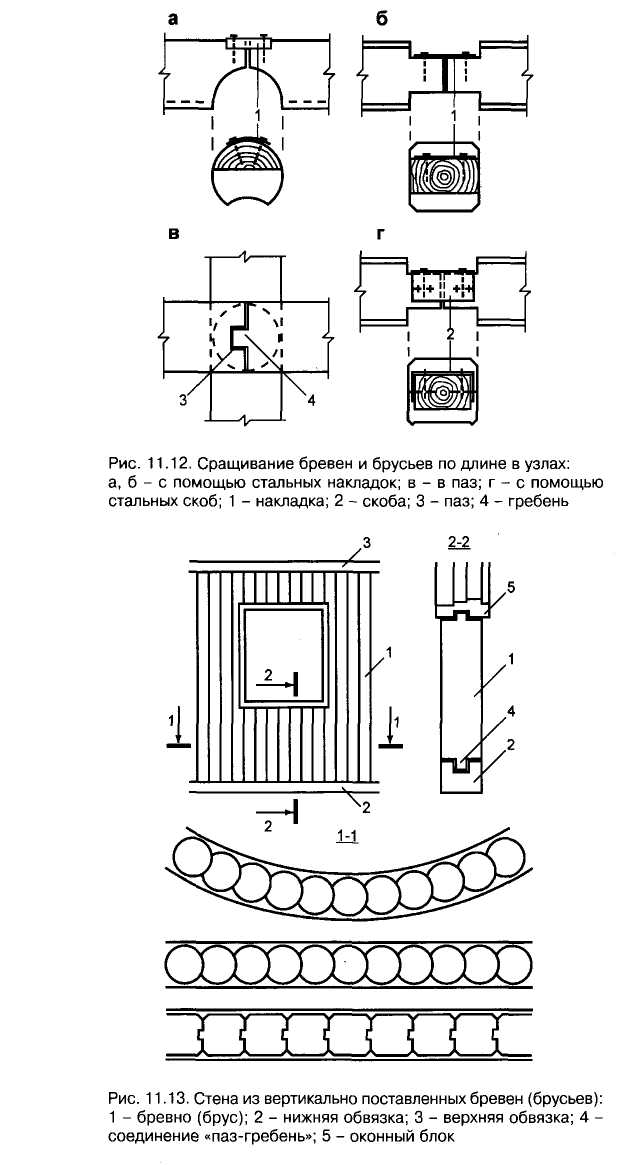 а

б

1

1

в

г

2

3

4

Рис. 11.12. Сращивание бревен и брусьев по длине в узлах: а, б – с помощью стальных накладок; в – в паз; г – с помощью стальных скоб; 1 – накладка; 2 – скоба; 3 – паз; 4 – гребень

3

2-2

5

1

1

2

1

1

4

2

2

2

1-1

Рис. 11.13. Стена из вертикально поставленных бревен (брусьев): 1 – бревно (брус); 2 – нижняя обвязка; 3 – верхняя обвязка; 4 – соединение «паз-гребень»; 5 – оконный блок