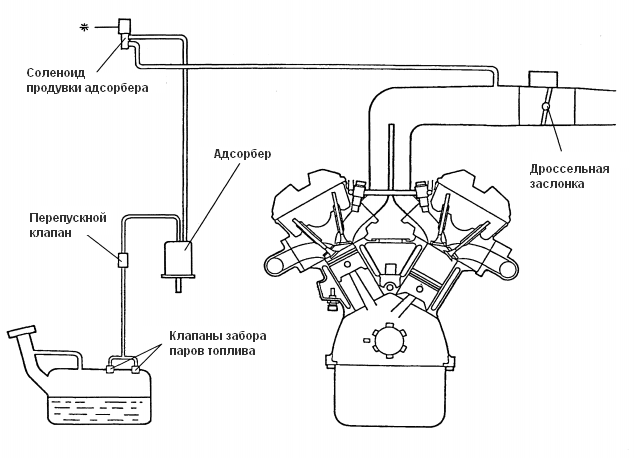 *

Соленоид продувки адсорбера

Адсорбер

Дроссельная заслонка

Перепускной клапан

Клапаны забора паров топлива