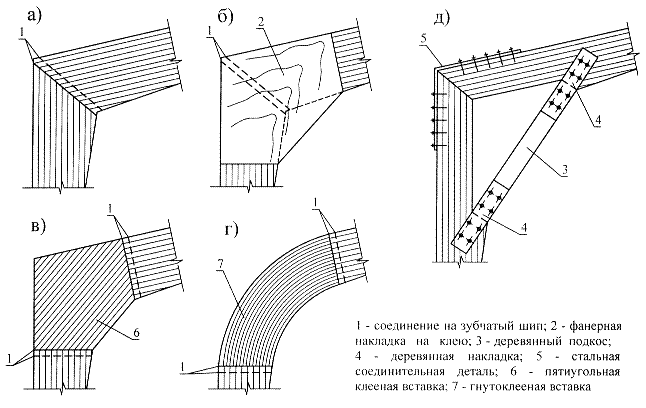 а)

1

б)

1

2

д)

5

4

3

4

в)

1

6

1

г)

1

7

1

1 - соединение на зубчатый шип; 2 - фанерная накладка на клею; 3 - деревянный подкос; 4 - деревянная накладка; 5 - стальная соединительная деталь; 6 - пятиугольная клееная вставка; 7 - гнутоклееная вставка