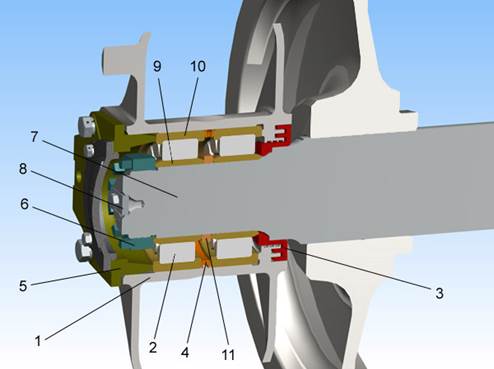 9
10
7
8
6
5
1
2
4
11
3