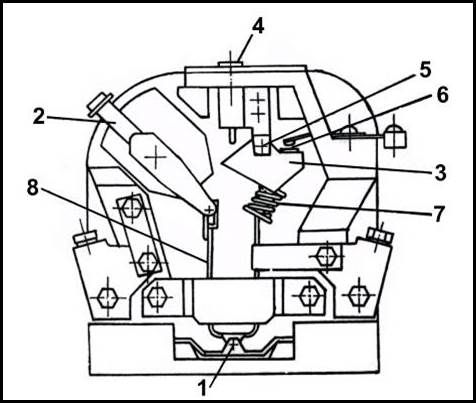 4
5
6
2
3
8
7
1