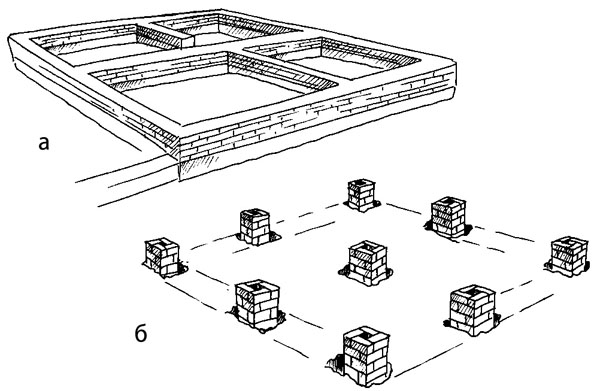 а

б