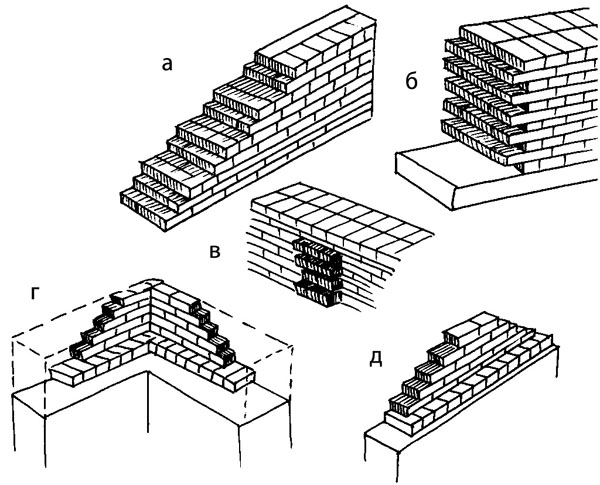 а

б

в

г

д