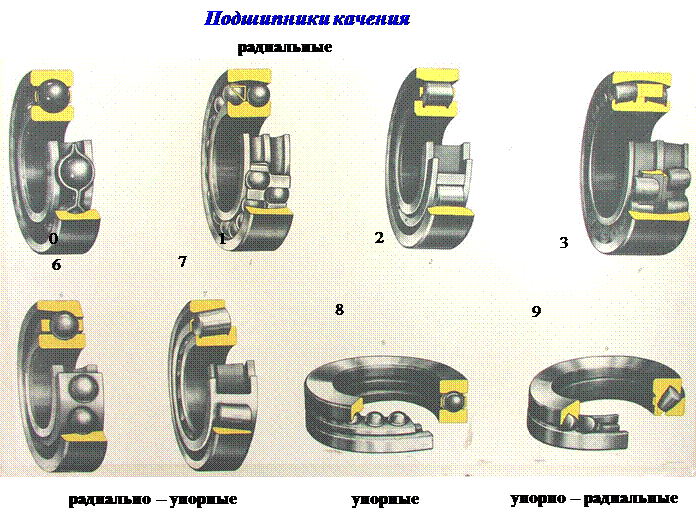 Подшипники качения

радиальные

0

1

2

3

6

7

8

9

радиально – упорные

упорные

упорно – радиальные