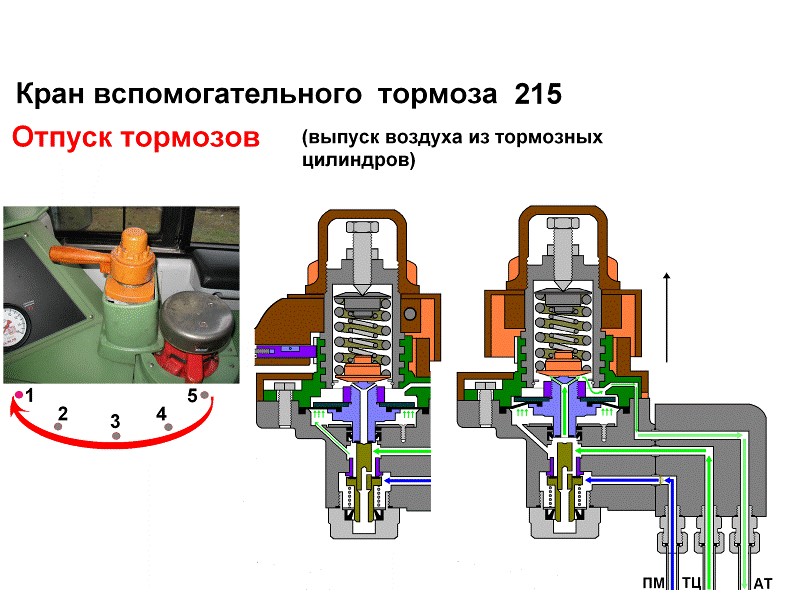 Кран вспомогательного тормоза 215

Отпуск тормозов

(выпуск воздуха из тормозных цилиндров)

1
2
3
4
5

ПМ
ТЦ
АТ