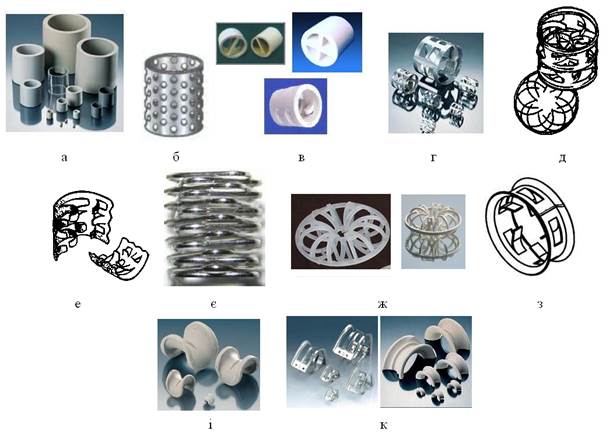 а б в г д

е є ж з

і к