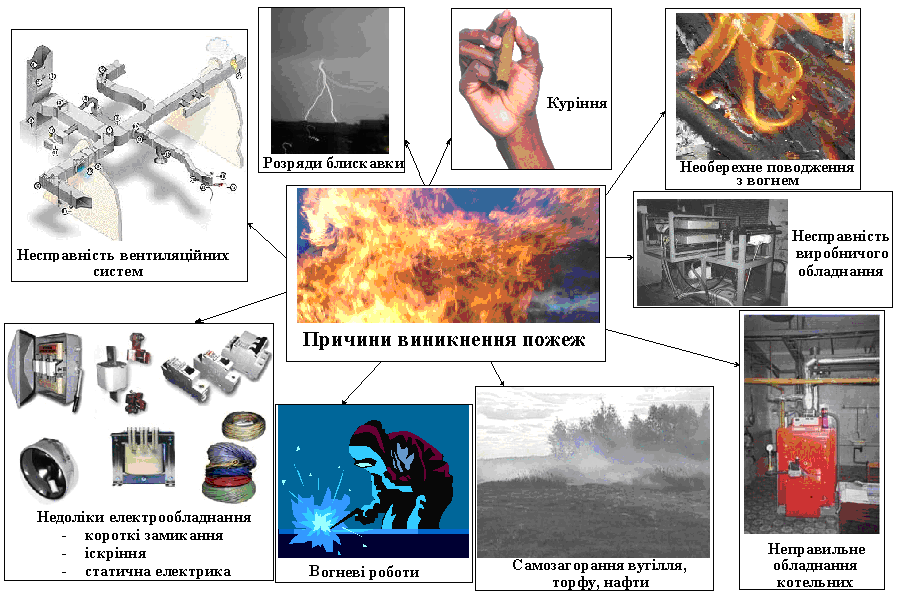 Розряди блискавки

Куріння

Необережне поводження з вогнем

Несправність вентиляційних систем

Несправність виробничого обладнання

Причини виникнення пожеж

Недоліки електрообладнання
- короткі замикання
- іскріння
- статична електрика

Вогневі роботи

Самозагорання вугілля, торфу, нафти

Неправильне обладнання котельних