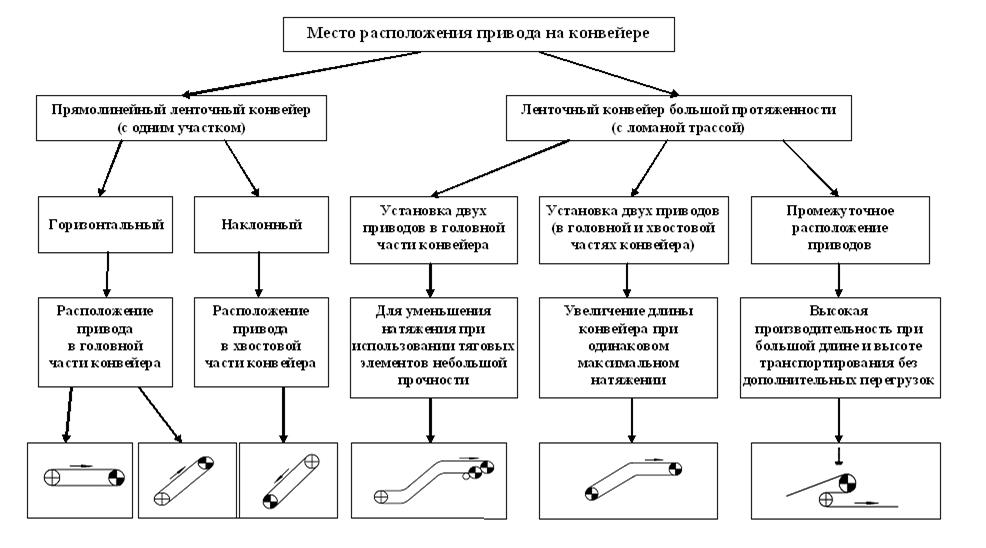 Место расположения привода на конвейере

Прямолинейный ленточный конвейер (с одним участком)

Ленточный конвейер большой протяженности (с ломаной трассой)

Горизонтальный

Наклонный

Установка двух приводов в головной части конвейера

Установка двух приводов (в головной и хвостовой частях конвейера)

Промежуточное расположение приводов

Расположение привода в головной части конвейера

Расположение привода в хвостовой части конвейера

Для уменьшения натяжения при использовании тяговых элементов небольшой прочности

Увеличение длины конвейера при одинаковом максимальном натяжении

Высокая производительность при большой длине и высоте транспортирования без дополнительных перегрузок