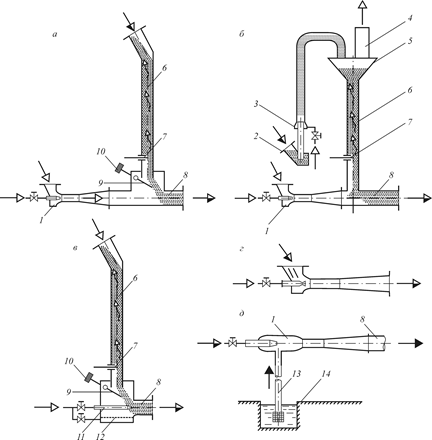 а
6
7
10
9
8
1

б
4
5
6
3
7
2
8
1

в
6
7
10
9
8
11
12

г

д
1
8
13
14