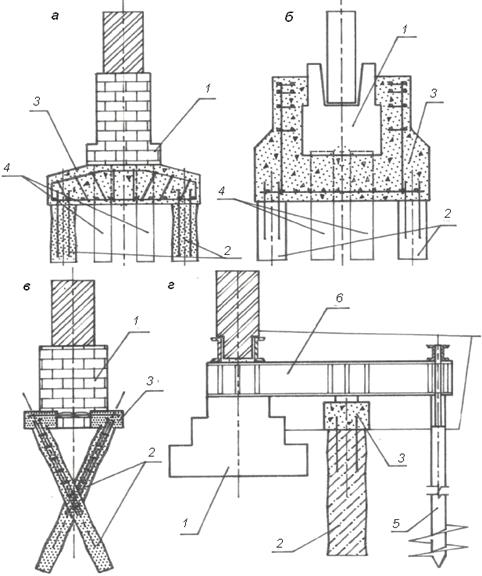 а

1

3

4

2

б

1

3

4

2

в

1

3

2

г

6

3

1

2

5