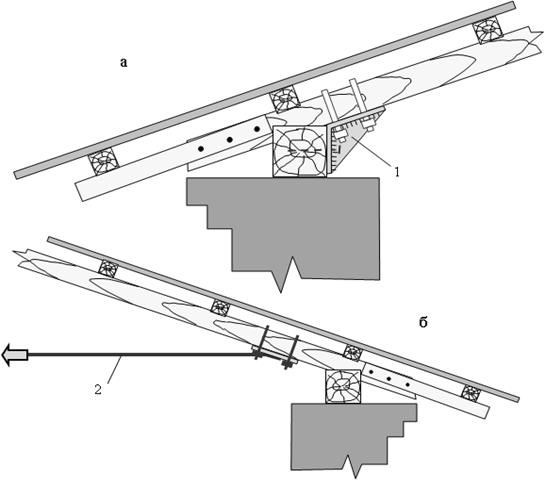 а

1

б

2