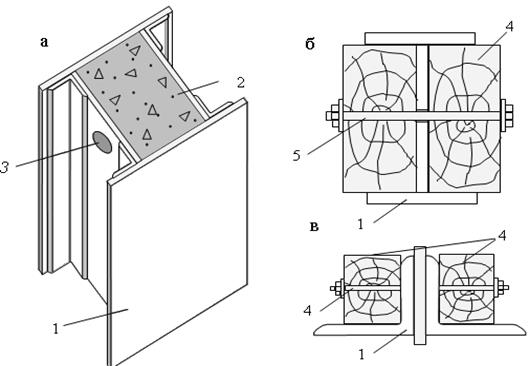 а
2
3
1
б
4
5
1
в
4
4
1