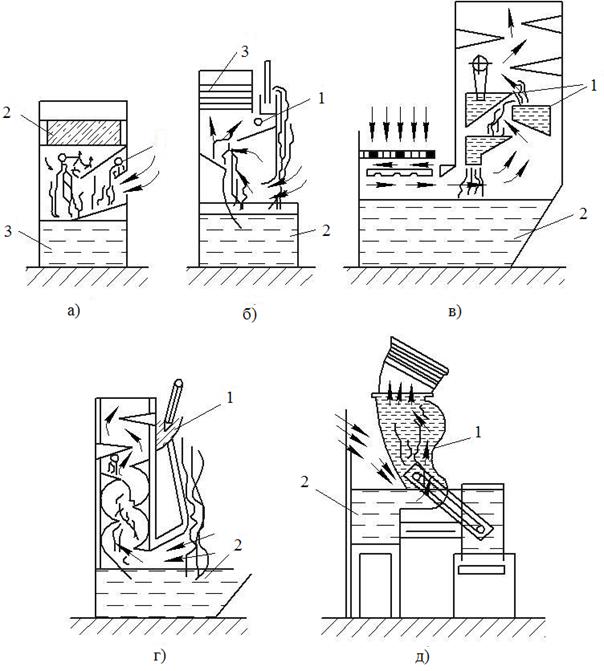 2
3
а)
3
1
2
б)
1
2
в)
1
2
г)
1
2
д)