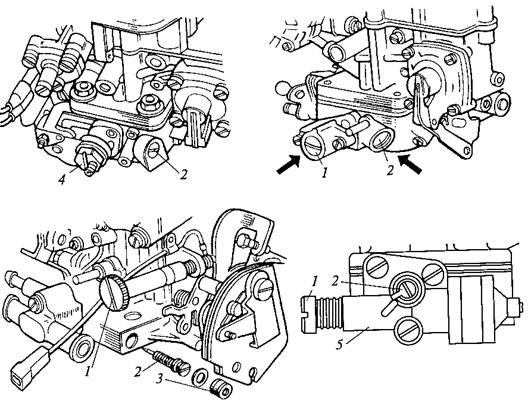 4
2
1
2
1
2
3
1
2
5