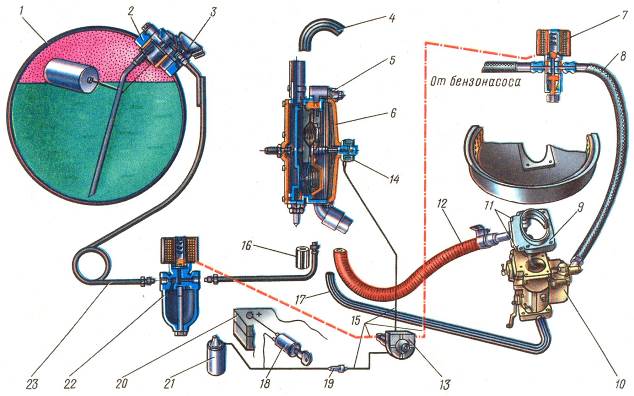 1
2
3
4
5
6
7
8
От бензонасоса
14
12
11
9
16
17
15
23
22
20
21
18
19
13
10