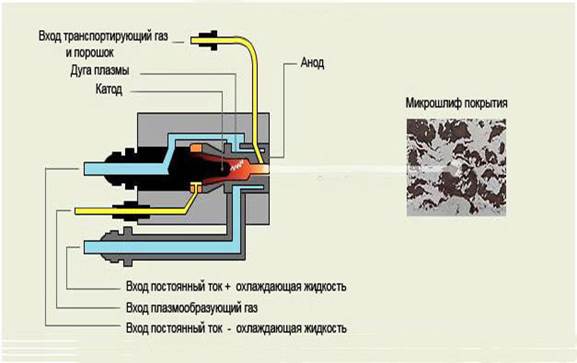 Вход транспортирующий газ и порошок

Дуга плазмы

Катод

Анод

Микрошлиф покрытия

Вход постоянный ток + охлаждающая жидкость

Вход плазмообразующий газ

Вход постоянный ток - охлаждающая жидкость