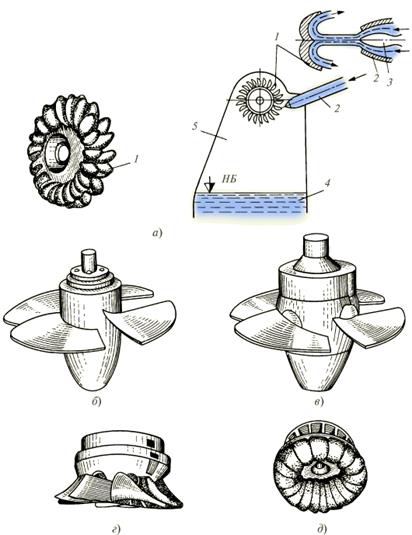 1
2
3
2
5
1
НБ
4
а)
б)
в)
г)
д)