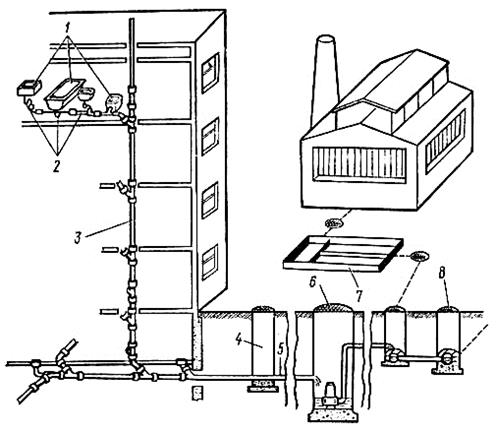 1
2
3
4
5
6
7
8