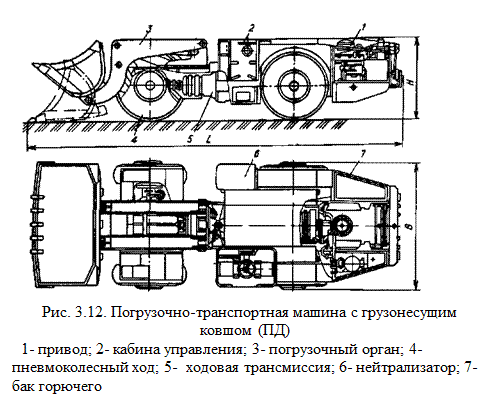 3
2
1
H
4
5
L
6
7
B

Рис. 3.12. Погрузочно-транспортная машина с грузонесущим ковшом (ПД)

1- привод; 2- кабина управления; 3- погрузочный орган; 4- пневмоколесный ход; 5- ходовая трансмиссия; 6- нейтрализатор; 7- бак горючего