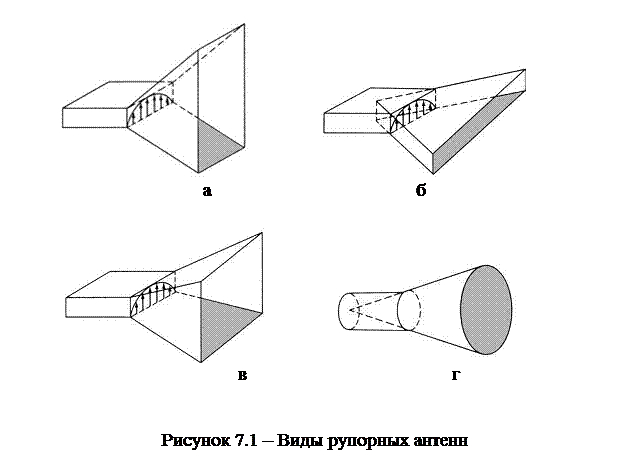 а

б

в

г

Рисунок 7.1 – Виды рупорных антенн