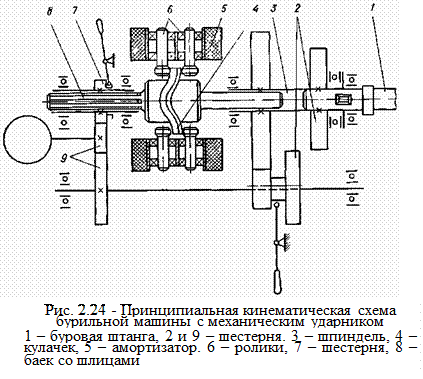 8 7 6 5 4 3 2 1

9

Рис. 2.24 - Принципиальная кинематическая схема бурильной машины с механическим ударником

1 – буровая штанга, 2 и 9 – шестерня. 3 – шпиндель, 4 – кулачек, 5 – амортизатор. 6 – ролики, 7 – шестерня, 8 – баек со шлицами