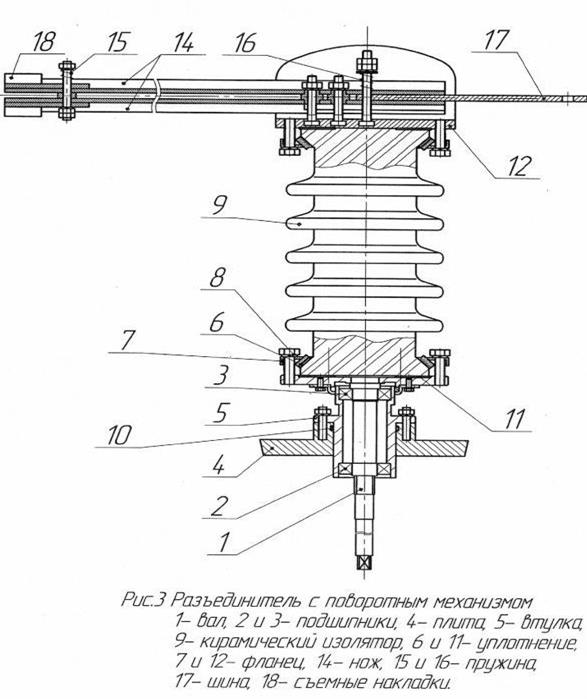 18
15
14
16
17
12
9
8
6
7
3
5
10
4
2
1
11

Рис.3 Разъединитель с поворотным механизмом
1– вал, 2 и 3– подшипники, 4– плита, 5– втулка, 9– кирамический изолятор, 6 и 11– уплотнение, 7 и 12– фланец, 14– нож, 15 и 16– пружина, 17– шина, 18– съемные накладки.