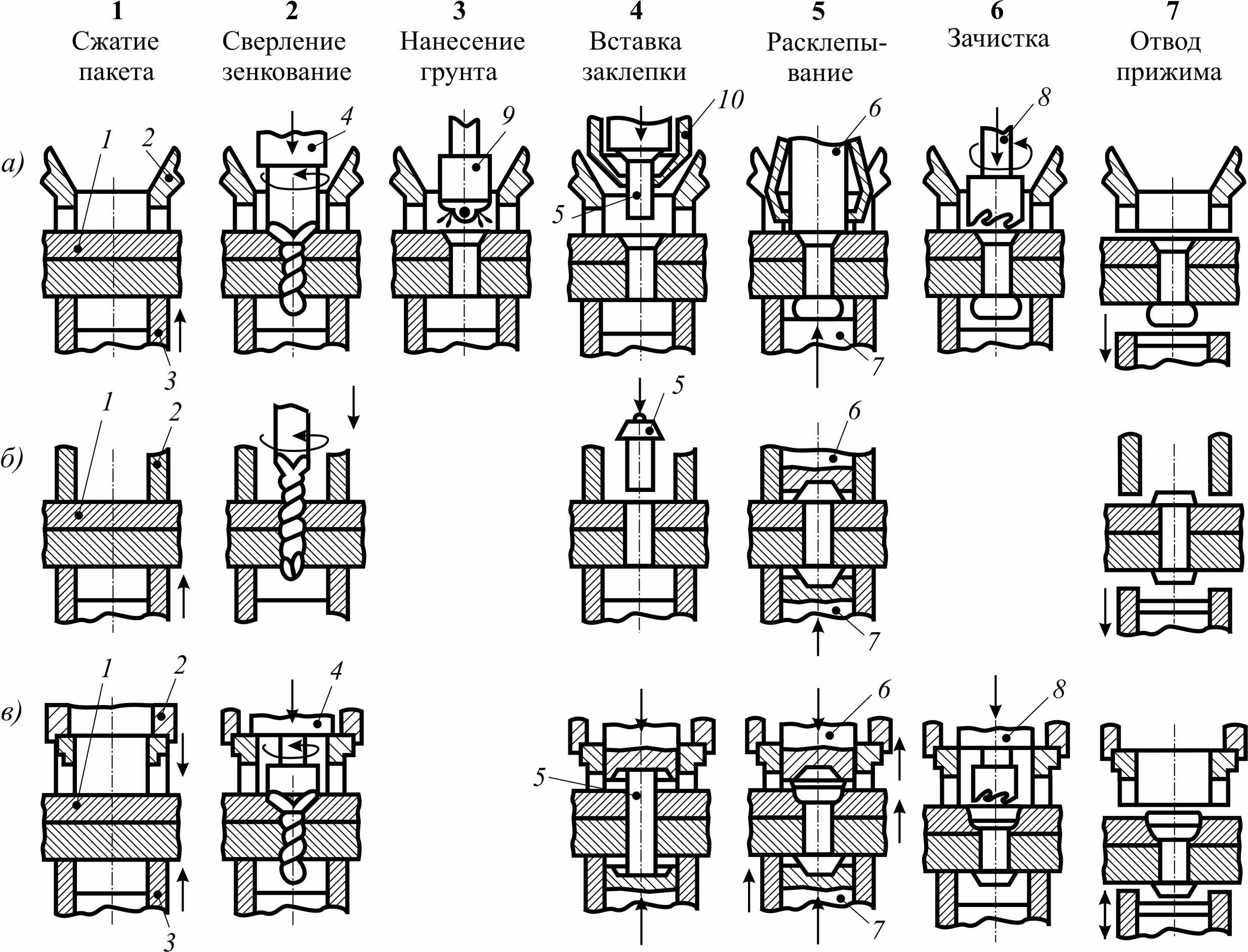 1
Сжатие пакета

2
Сверление зенкование

3
Нанесение грунта

4
Вставка заклепки

5
Расклепывание

6
Зачистка

7
Отвод прижима

а)
1 2 3
4
9
10 5
6 7
8

б)
1 2
5
6 7

в)
1 2 3
4
5
6 7
8