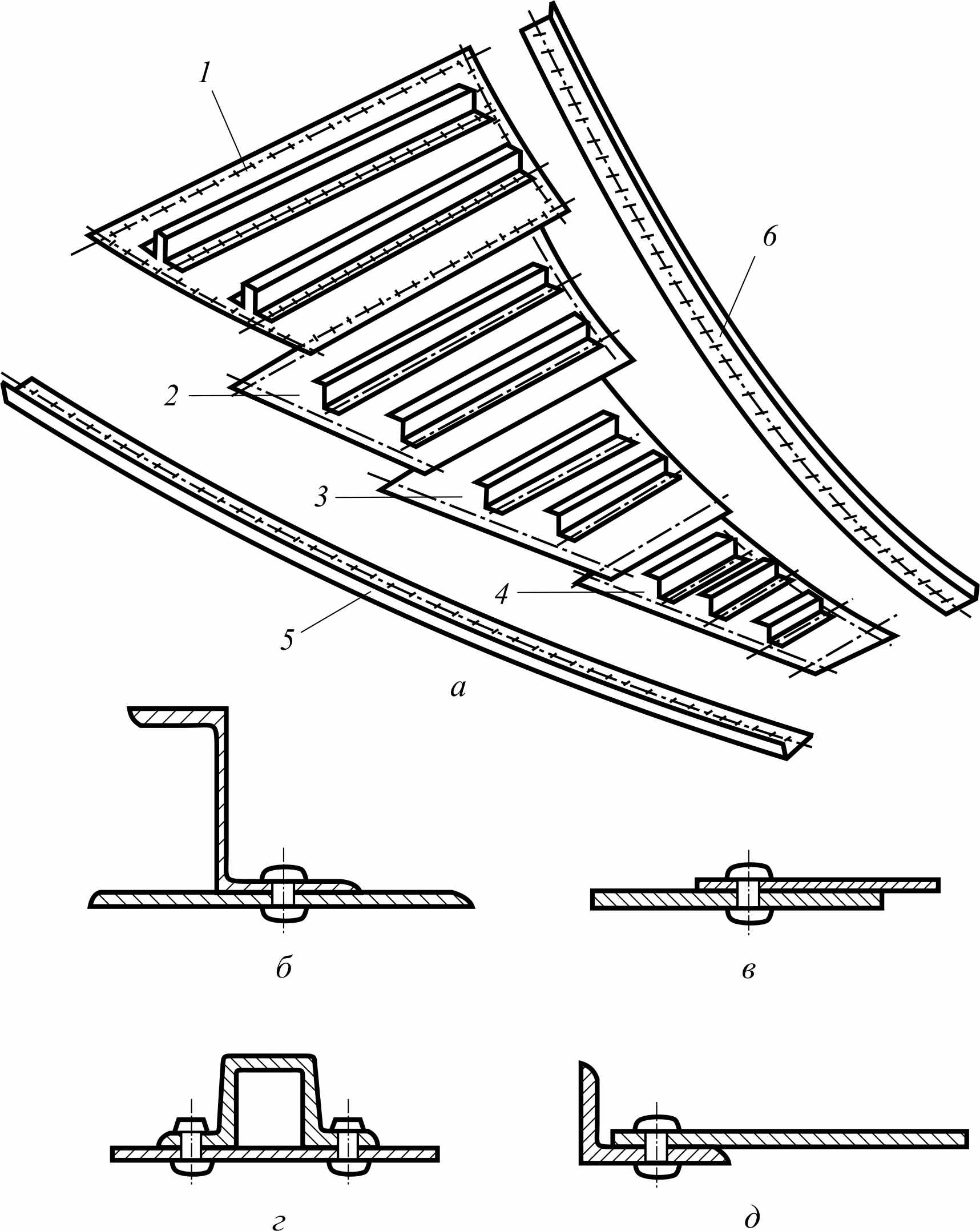 1
6
2
3
4
5
а
б
в
г
д