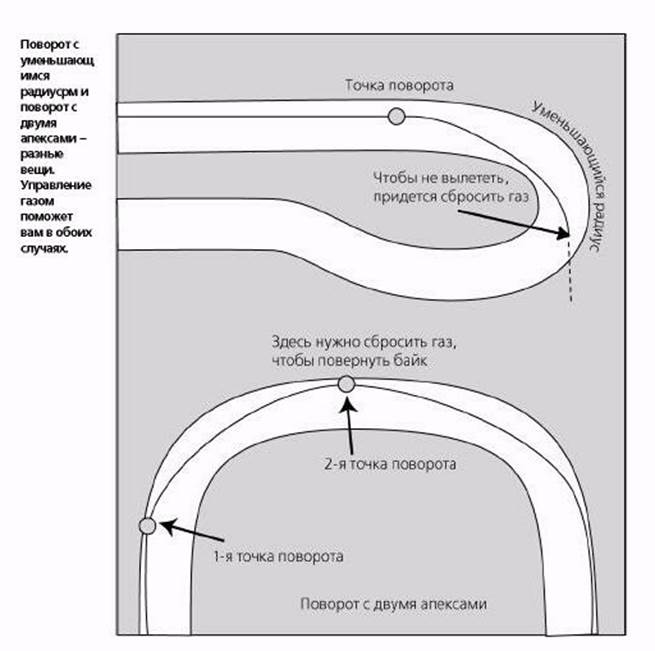 Поворот с уменьшающимся радиусрм и поворот с двумя апексами – разные вещи. Управление газом поможет вам в обоих случаях.

Точка поворота

Уменьшающийся радиус

Чтобы не вылететь, придется сбросить газ

Здесь нужно сбросить газ, чтобы повернуть байк

2-я точка поворота

1-я точка поворота

Поворот с двумя апексами